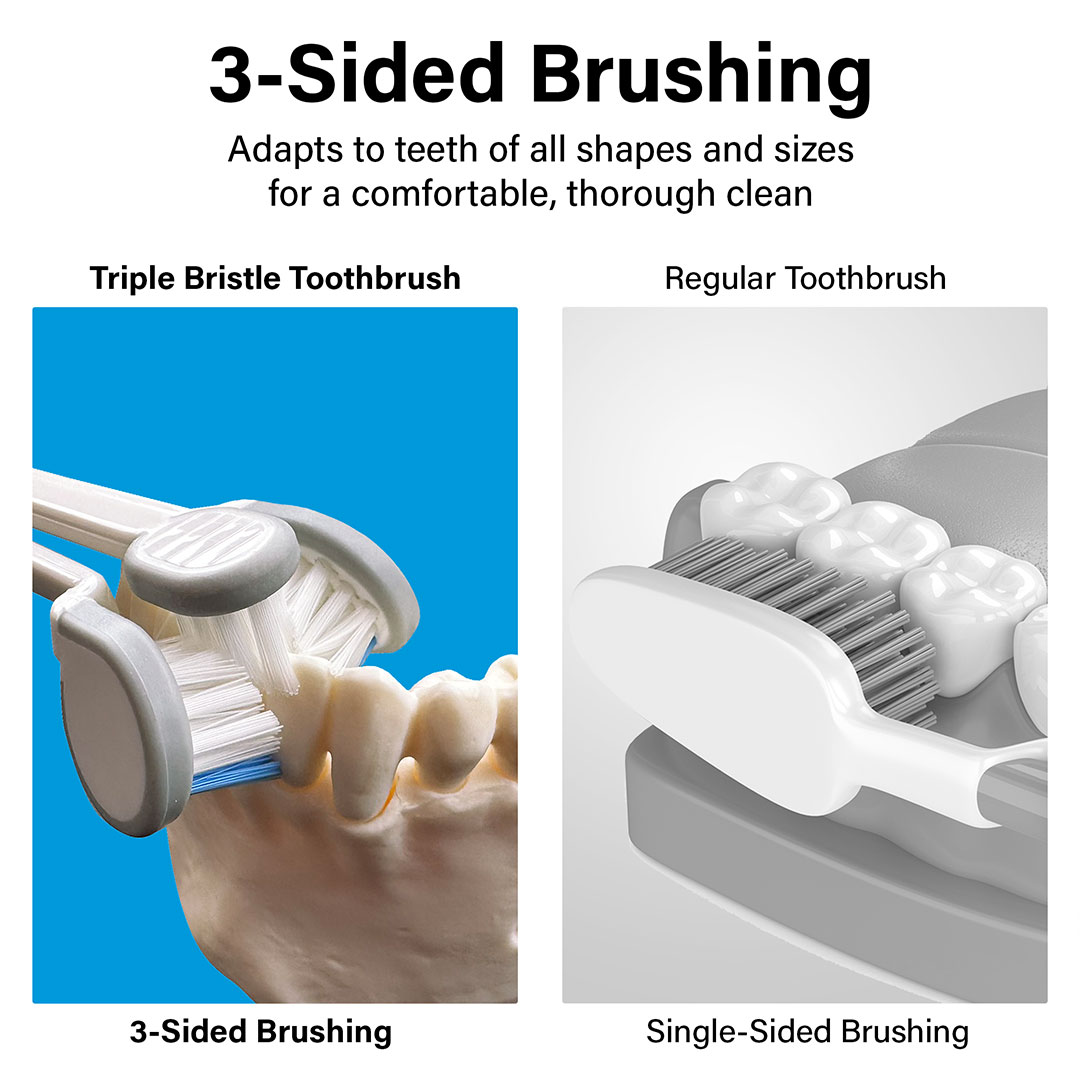 3-Sided Brushing

Adapts to teeth of all shapes and sizes for a comfortable, thorough clean

Triple Bristle Toothbrush

3-Sided Brushing

Regular Toothbrush

Single-Sided Brushing