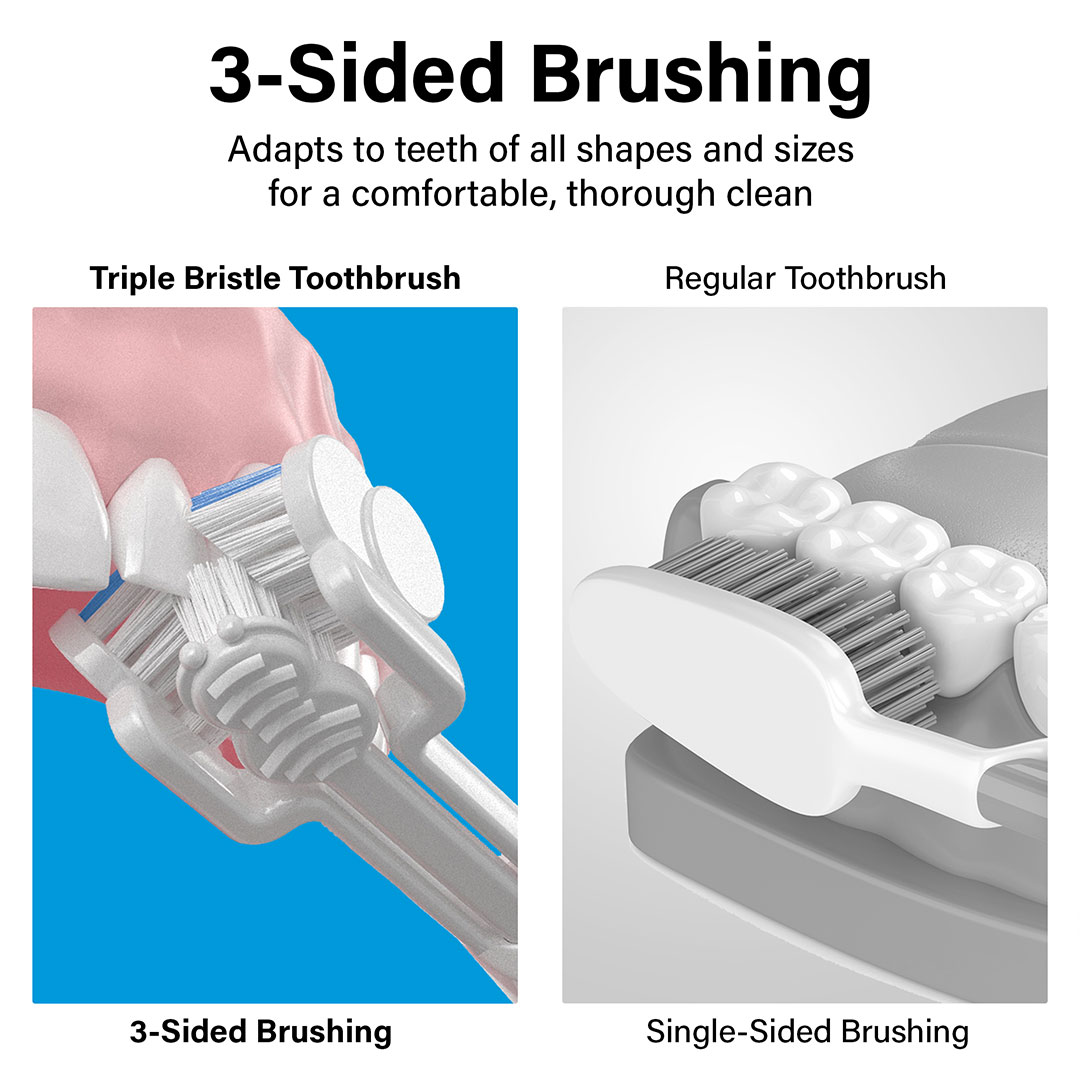 3-Sided Brushing

Adapts to teeth of all shapes and sizes for a comfortable, thorough clean

Triple Bristle Toothbrush

3-Sided Brushing

Regular Toothbrush

Single-Sided Brushing